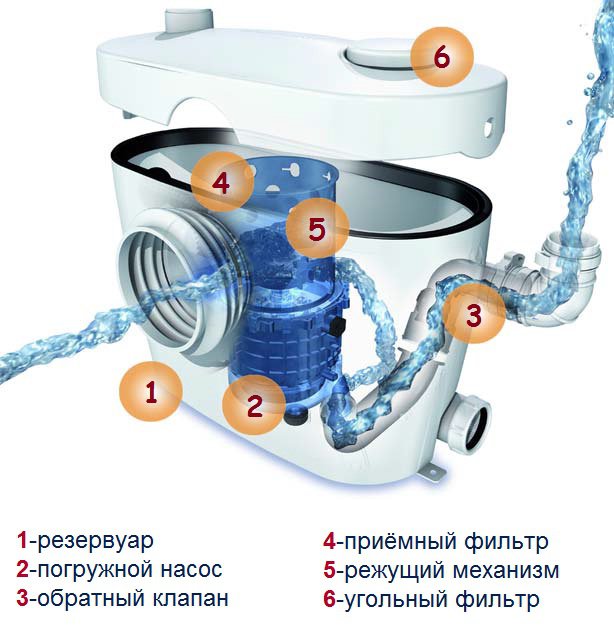 6

4

5

3

1

2

1-резервуар
2-погружной насос
3-обратный клапан

4-приёмный фильтр
5-режущий механизм
6-угольный фильтр