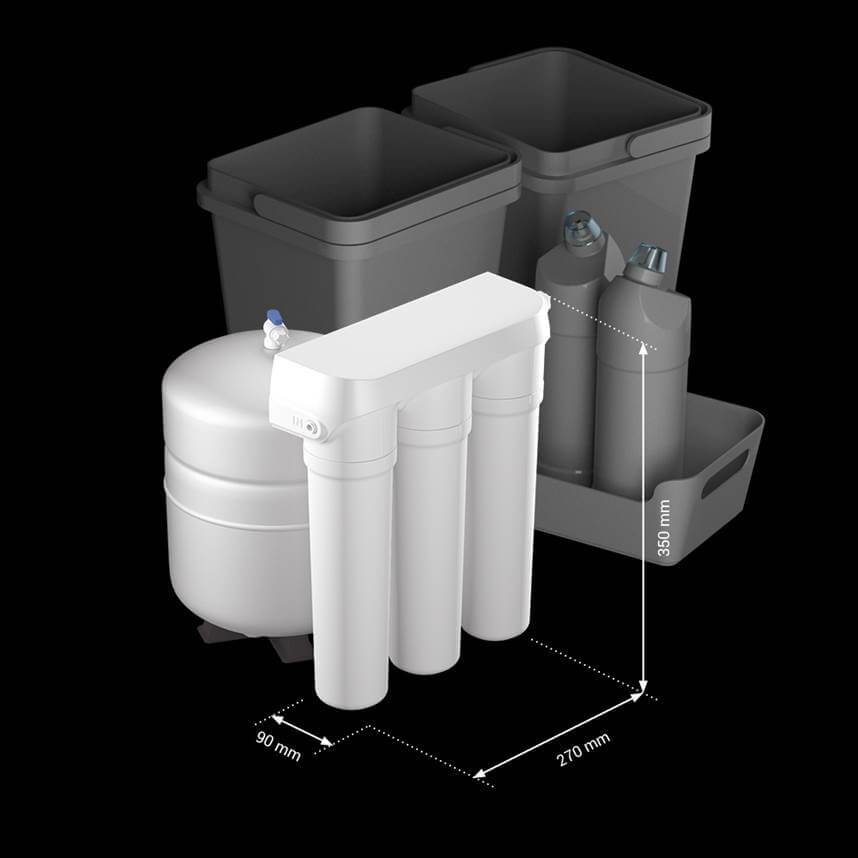 350 mm

90 mm

270 mm