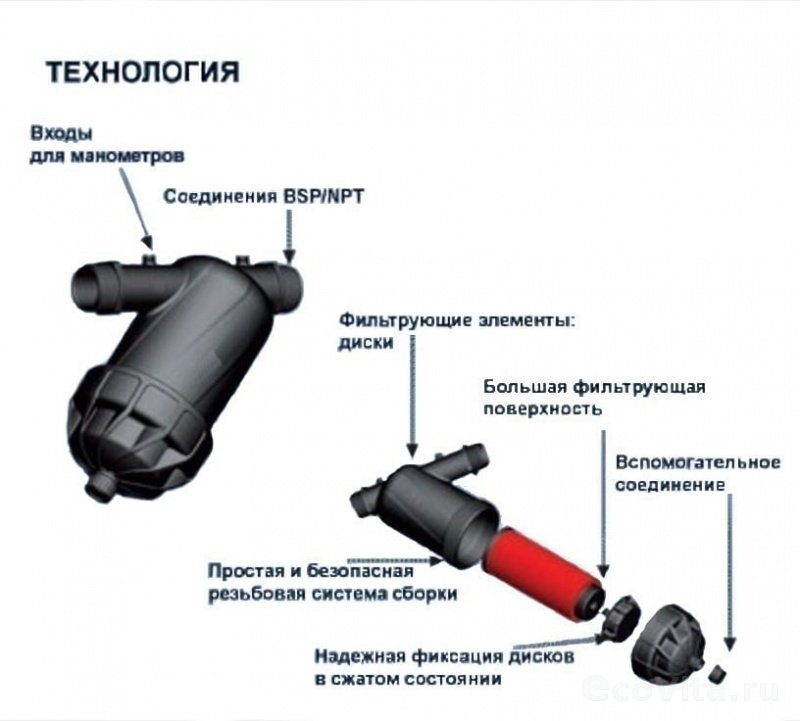 ТЕХНОЛОГИЯ

Входы для манометров

Соединения BSP/NPT

Фильтрующие элементы: диски

Большая фильтрующая поверхность

Вспомогательное соединение

Простая и безопасная резьбовая система сборки

Надежная фиксация дисков в сжатом состоянии

ecovita.ru