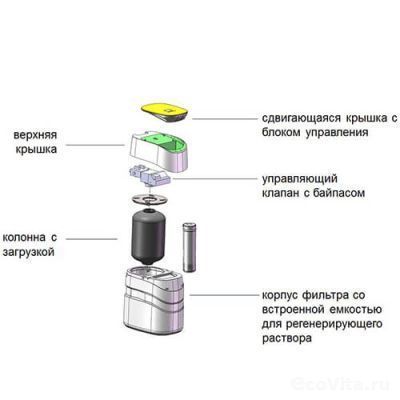 сдвигающаяся крышка с блоком управления

верхняя крышка

управляющий клапан с байпасом

колонна с загрузкой

корпус фильтра со встроенной емкостью для регенерирующего раствора

EcoVita.ru